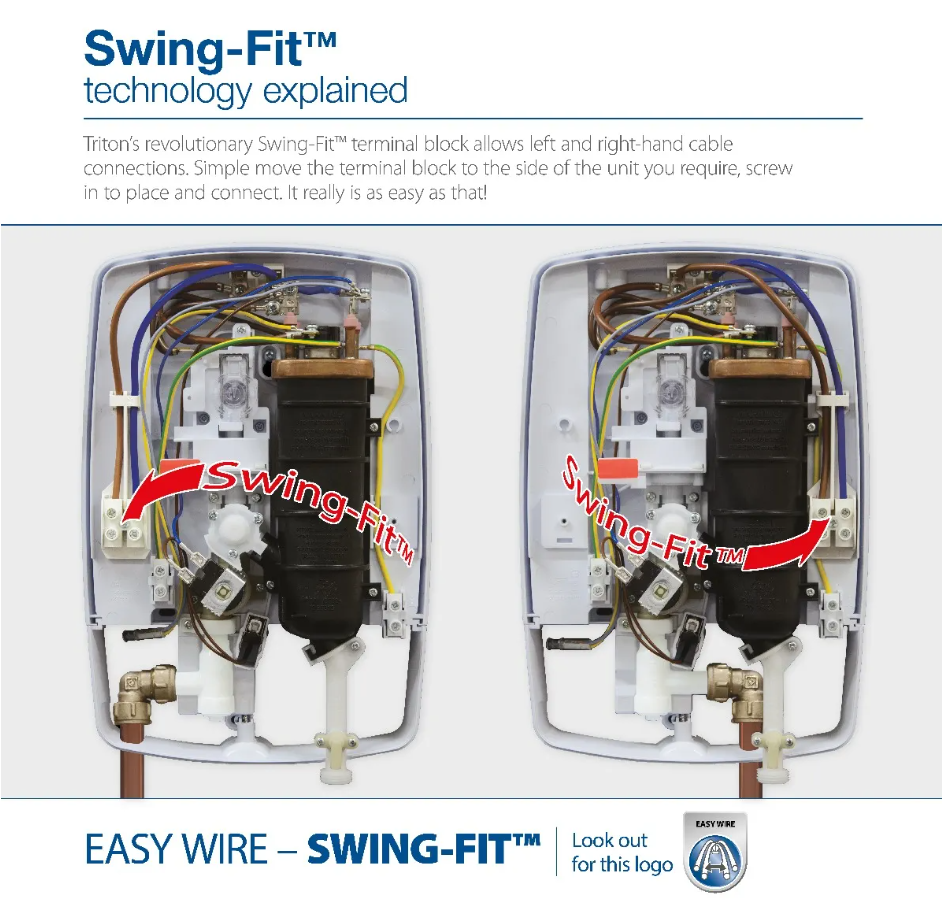 Swing-Fit™
technology explained

Triton's revolutionary Swing-Fit™ terminal block allows left and right-hand cable connections. Simple move the terminal block to the side of the unit you require, screw in to place and connect. It really is as easy as that!

Swing-Fit™

Swing-Fit™

EASY WIRE – SWING-FIT™

Look out for this logo

EASY WIRE